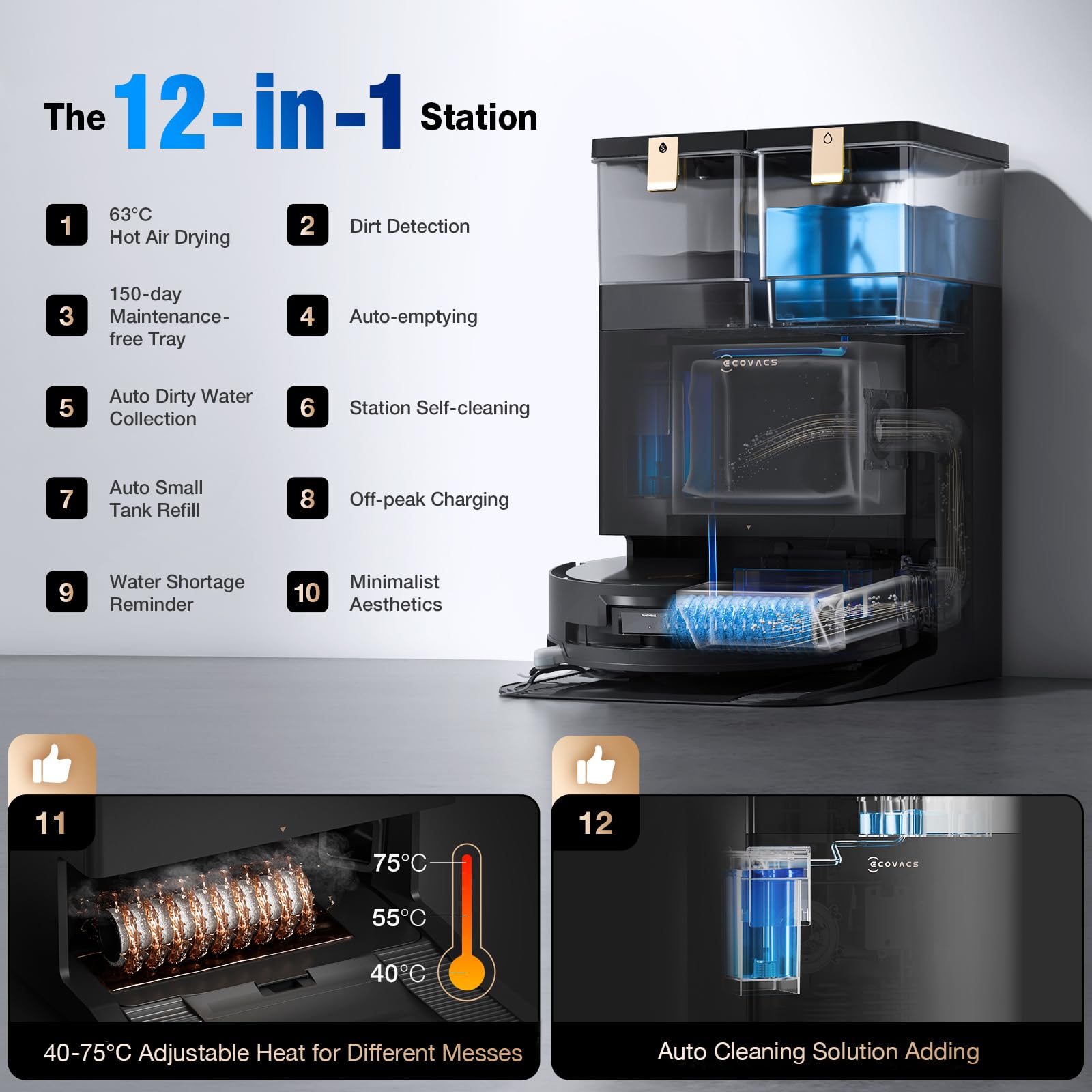 The 12-in-1 Station

1 63°C Hot Air Drying

2 Dirt Detection

3 150-day Maintenance-free Tray

4 Auto-emptying

5 Auto Dirty Water Collection

6 Station Self-cleaning

7 Auto Small Tank Refill

8 Off-peak Charging

9 Water Shortage Reminder

10 Minimalist Aesthetics

ECOVACS

11

75°C
55°C
40°C

40-75°C Adjustable Heat for Different Messes

12

ECOVACS

Auto Cleaning Solution Adding